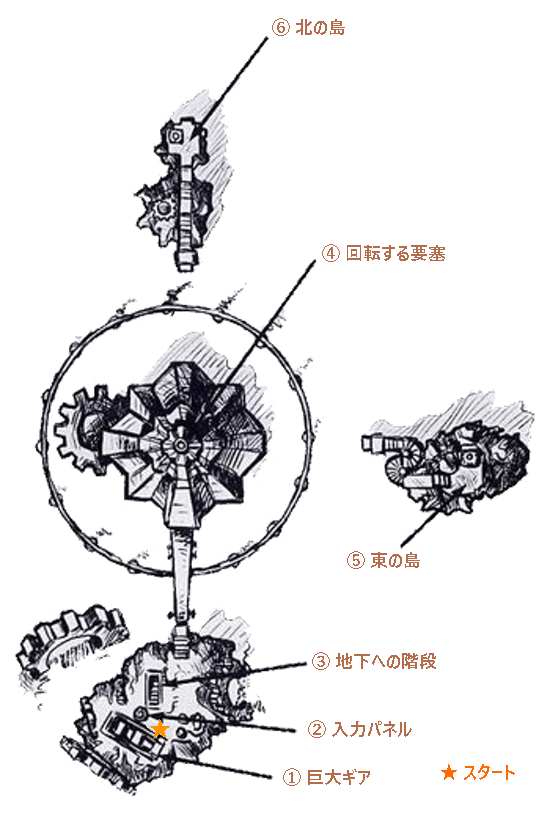 ⑥ 北の島

④ 回転する要塞

⑤ 東の島

③ 地下への階段

② 入力パネル

① 巨大ギア

★ スタート